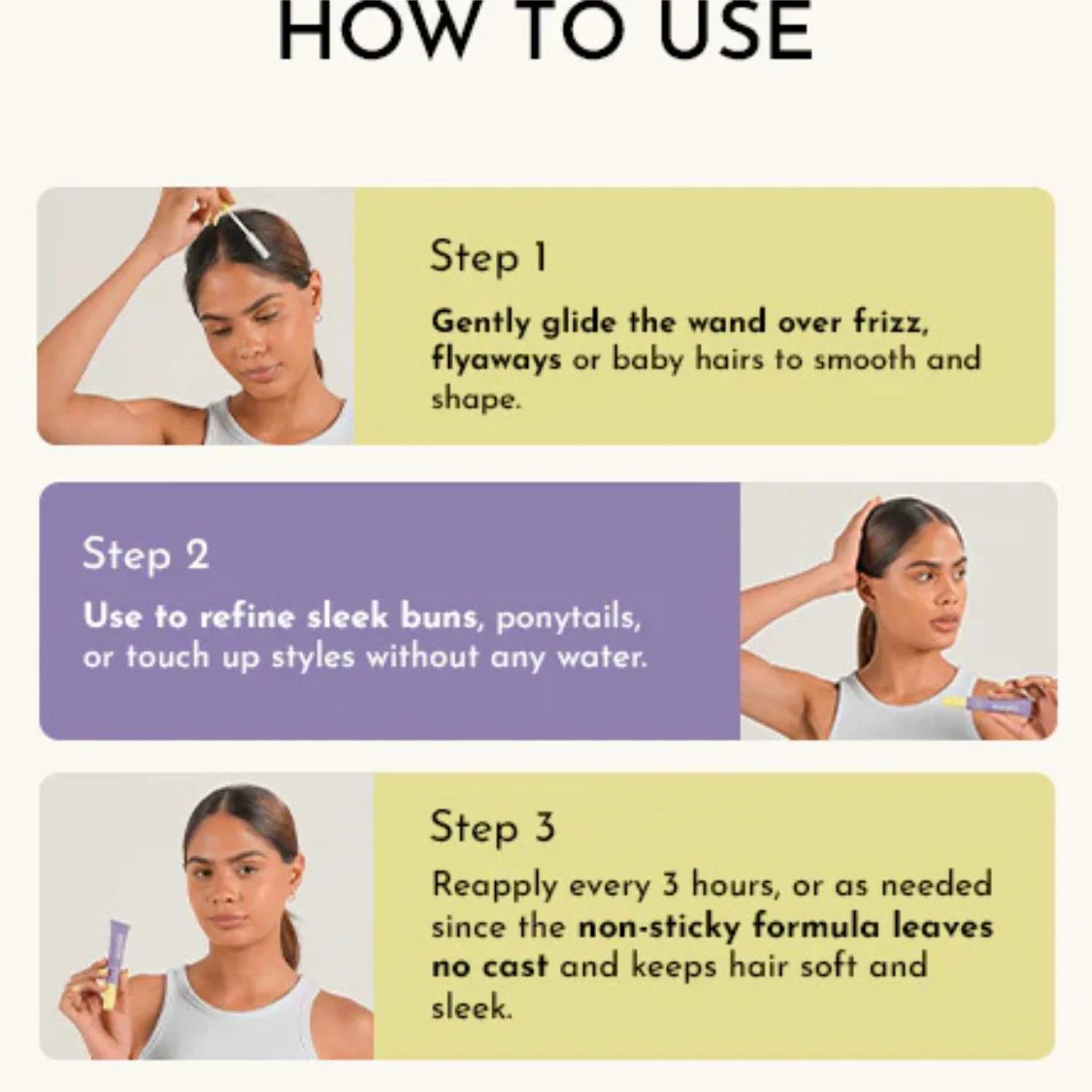 HOW TO USE

Step 1

Gently glide the wand over frizz, flyaways or baby hairs to smooth and shape.

Step 2

Use to refine sleek buns, ponytails, or touch up styles without any water.

Step 3

Reapply every 3 hours, or as needed since the non-sticky formula leaves no cast and keeps hair soft and sleek.